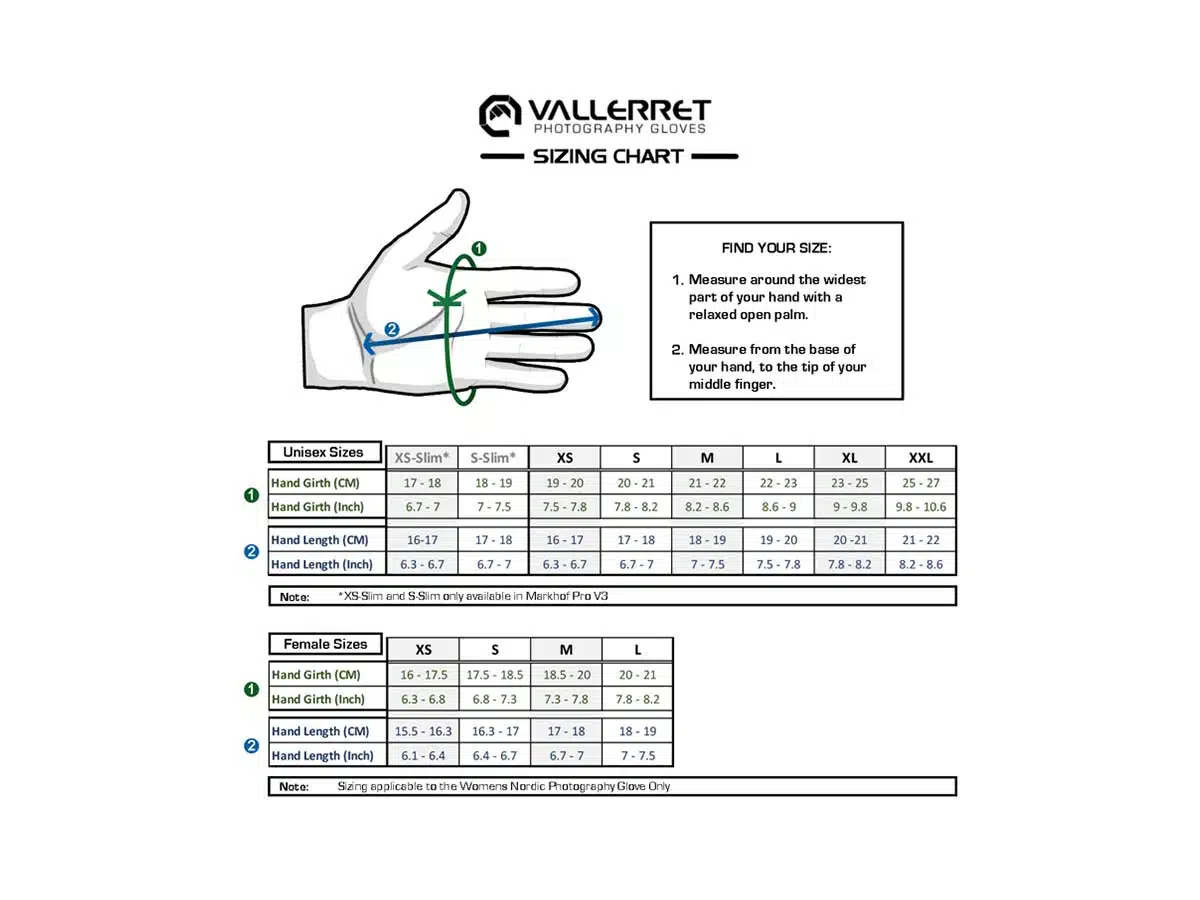 VALLERRET
PHOTOGRAPHY GLOVES
SIZING CHART

1
2

FIND YOUR SIZE:

1. Measure around the widest part of your hand with a relaxed open palm.

2. Measure from the base of your hand, to the tip of your middle finger.

| Unisex Sizes | XS-Slim* | S-Slim* | XS | S | M | L | XL | XXL |
|---|---|---|---|---|---|---|---|---|
| Hand Girth (CM) | 17 - 18 | 18 - 19 | 19 - 20 | 20 - 21 | 21 - 22 | 22 - 23 | 23 - 25 | 25 - 27 |
| Hand Girth (Inch) | 6.7 - 7 | 7 - 7.5 | 7.5 - 7.8 | 7.8 - 8.2 | 8.2 - 8.6 | 8.6 - 9 | 9 - 9.8 | 9.8 - 10.6 |
| Hand Length (CM) | 16-17 | 17 - 18 | 16 - 17 | 17 - 18 | 18 - 19 | 19 - 20 | 20 -21 | 21 - 22 |
| Hand Length (Inch) | 6.3 - 6.7 | 6.7 - 7 | 6.3 - 6.7 | 6.7 - 7 | 7 - 7.5 | 7.5 - 7.8 | 7.8 - 8.2 | 8.2 - 8.6 |

1
2

Note: *XS-Slim and S-Slim only available in Markhof Pro V3

| Female Sizes | XS | S | M | L |
|---|---|---|---|---|
| Hand Girth (CM) | 16 - 17.5 | 17.5 - 18.5 | 18.5 - 20 | 20 - 21 |
| Hand Girth (Inch) | 6.3 - 6.8 | 6.8 - 7.3 | 7.3 - 7.8 | 7.8 - 8.2 |
| Hand Length (CM) | 15.5 - 16.3 | 16.3 - 17 | 17 - 18 | 18 - 19 |
| Hand Length (Inch) | 6.1 - 6.4 | 6.4 - 6.7 | 6.7 - 7 | 7 - 7.5 |

1
2

Note: Sizing applicable to the Womens Nordic Photography Glove Only